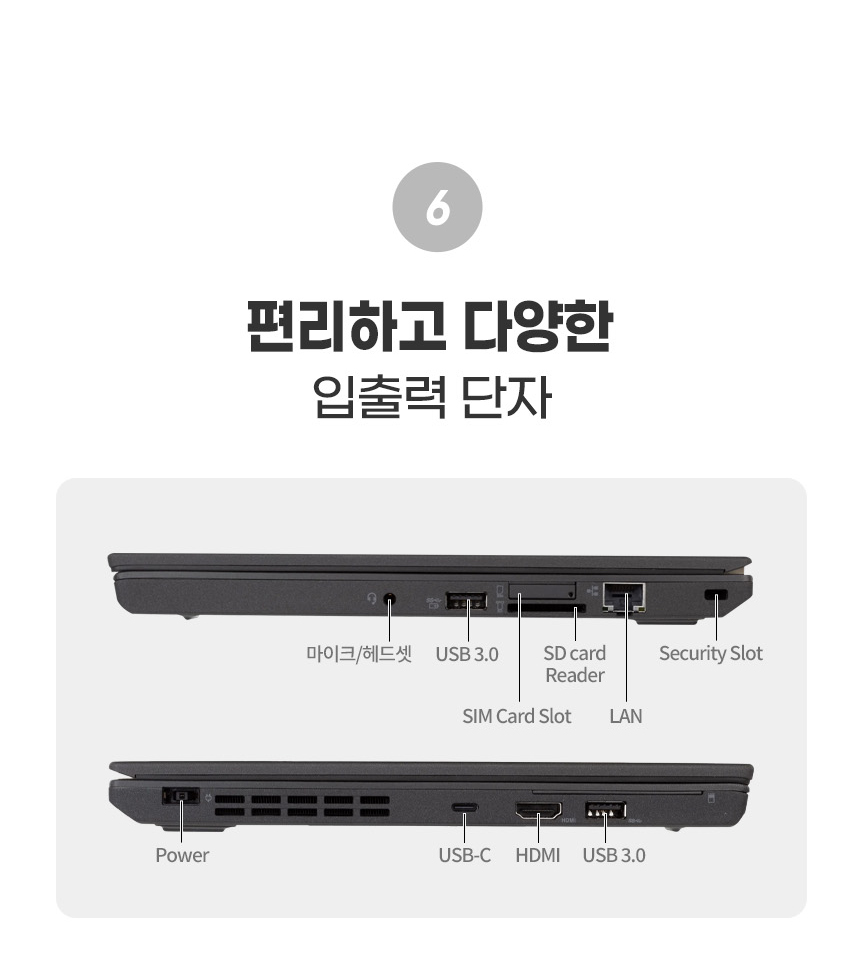 6

편리하고 다양한
입출력 단자

마이크/헤드셋
USB 3.0
SD card Reader
Security Slot
SIM Card Slot
LAN

Power
USB-C
HDMI
USB 3.0