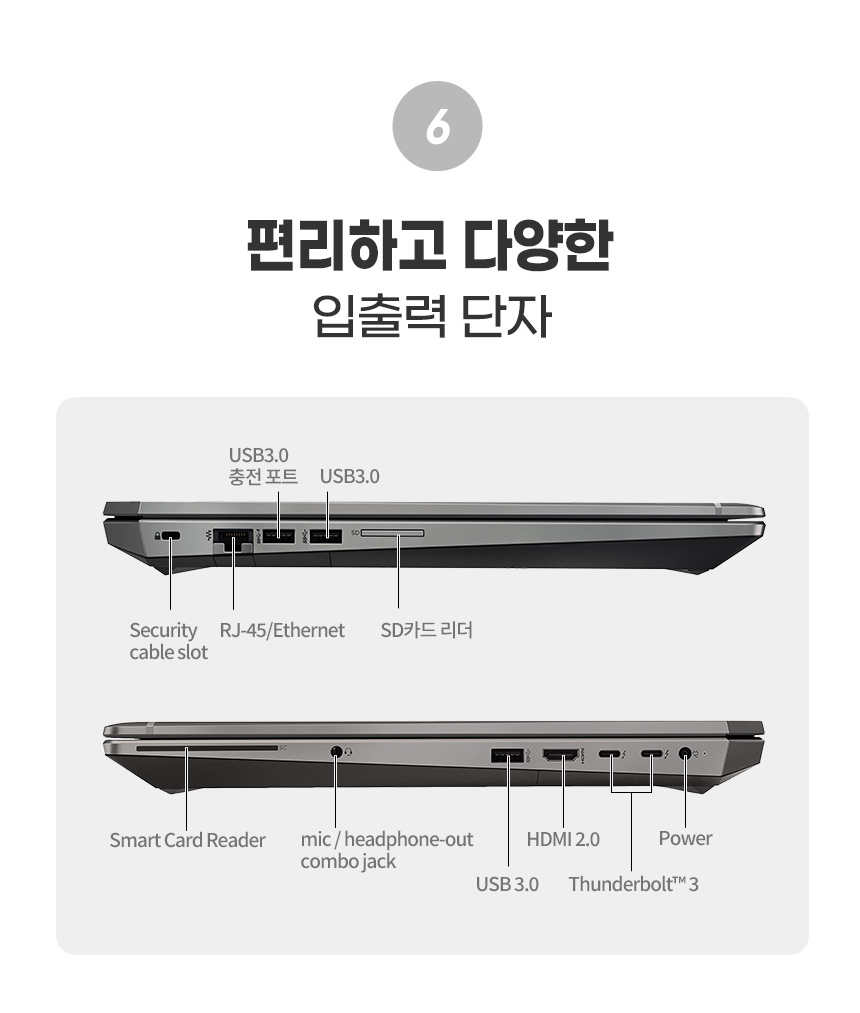 6

편리하고 다양한
입출력 단자

USB3.0
충전 포트

USB3.0

SD

Security
cable slot

RJ-45/Ethernet

SD카드 리더

SC

Smart Card Reader

mic / headphone-out
combo jack

USB 3.0

HDMI 2.0

Thunderbolt™ 3

Power